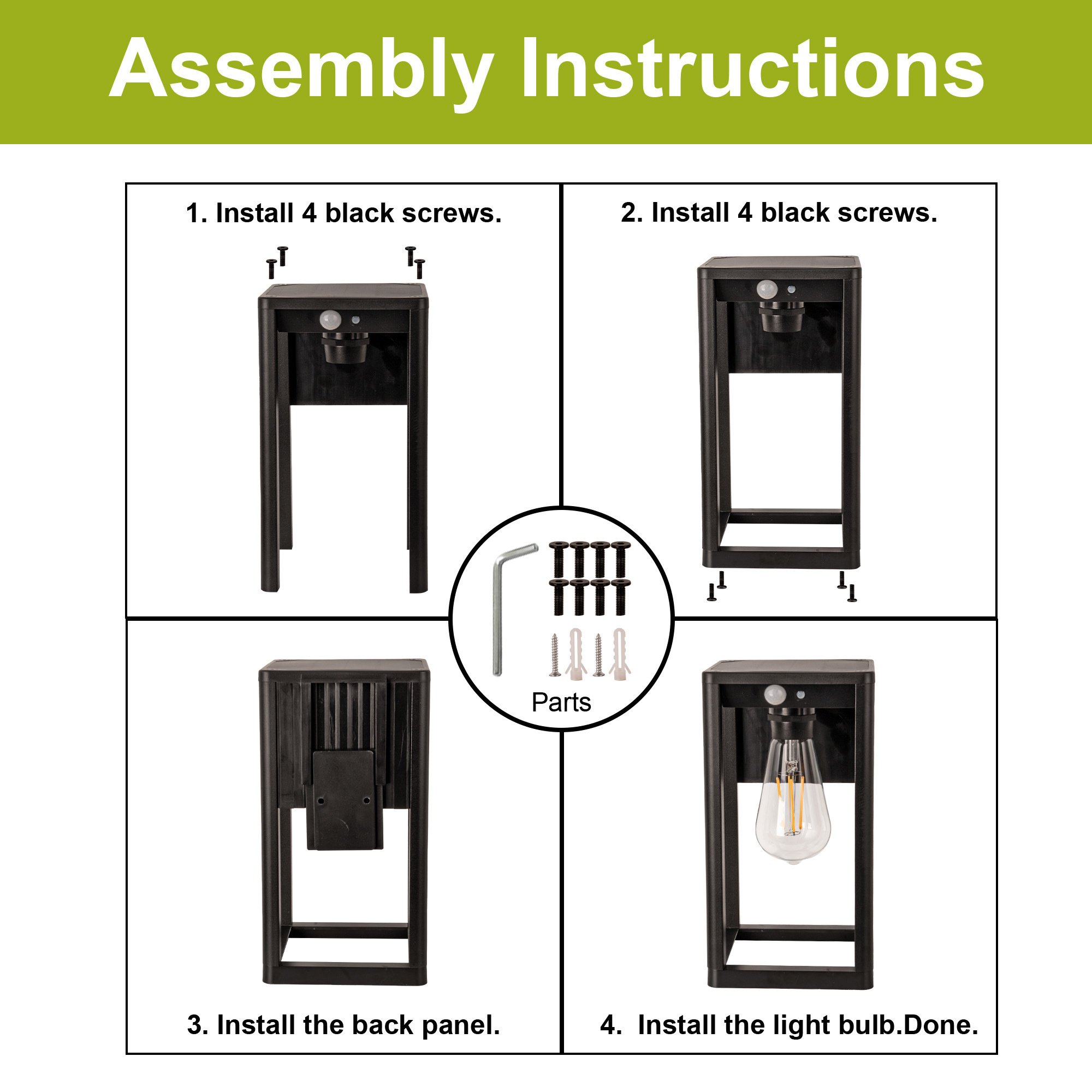 Assembly Instructions

1. Install 4 black screws.

2. Install 4 black screws.

Parts

3. Install the back panel.

4. Install the light bulb.Done.